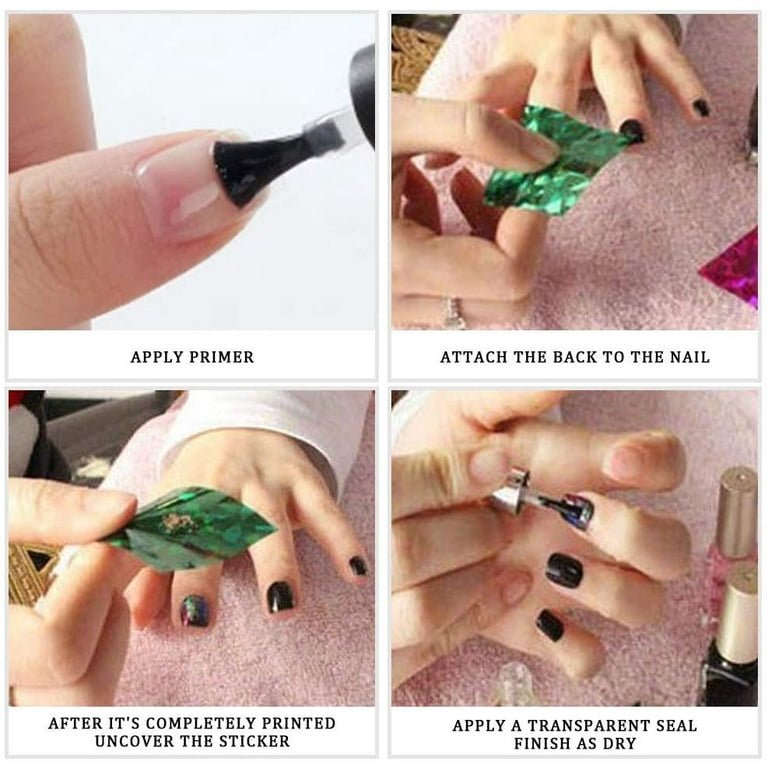 APPLY PRIMER

ATTACH THE BACK TO THE NAIL

AFTER IT'S COMPLETELY PRINTED UNCOVER THE STICKER

APPLY A TRANSPARENT SEAL FINISH AS DRY