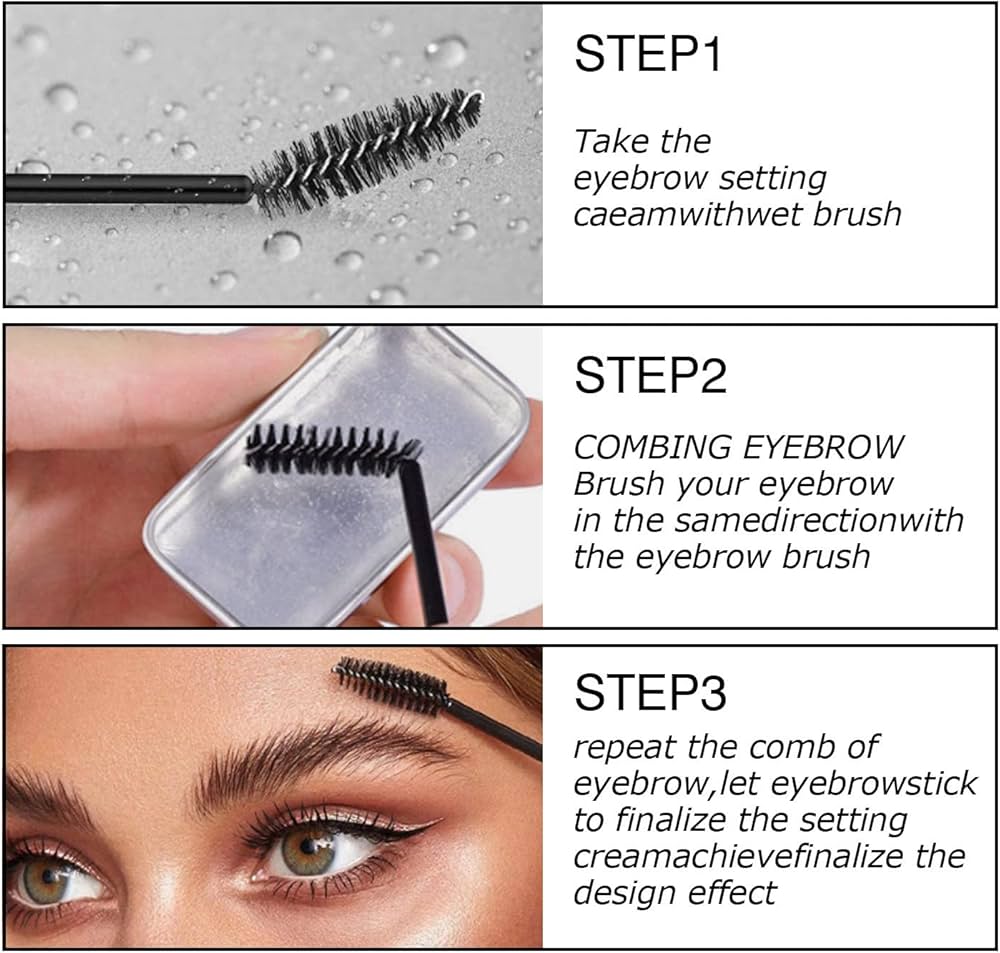 STEP1

Take the eyebrow setting caeamwithwet brush

STEP2

COMBING EYEBROW
Brush your eyebrow in the samedirectionwith the eyebrow brush

STEP3

repeat the comb of eyebrow,let eyebrowstick to finalize the setting creamachievefinalize the design effect