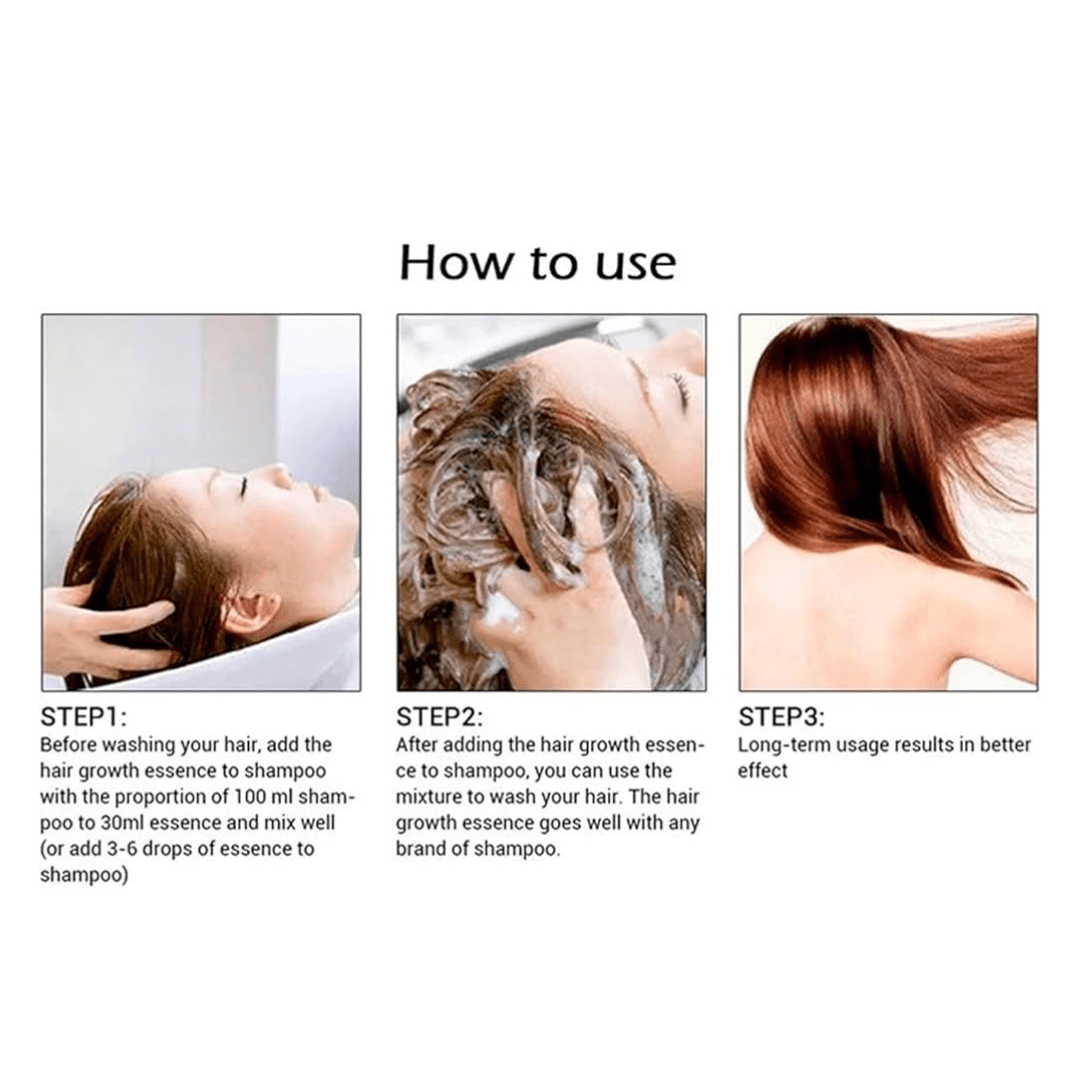 How to use

STEP1:
Before washing your hair, add the hair growth essence to shampoo with the proportion of 100 ml shampoo to 30ml essence and mix well (or add 3-6 drops of essence to shampoo)

STEP2:
After adding the hair growth essence to shampoo, you can use the mixture to wash your hair. The hair growth essence goes well with any brand of shampoo.

STEP3:
Long-term usage results in better effect