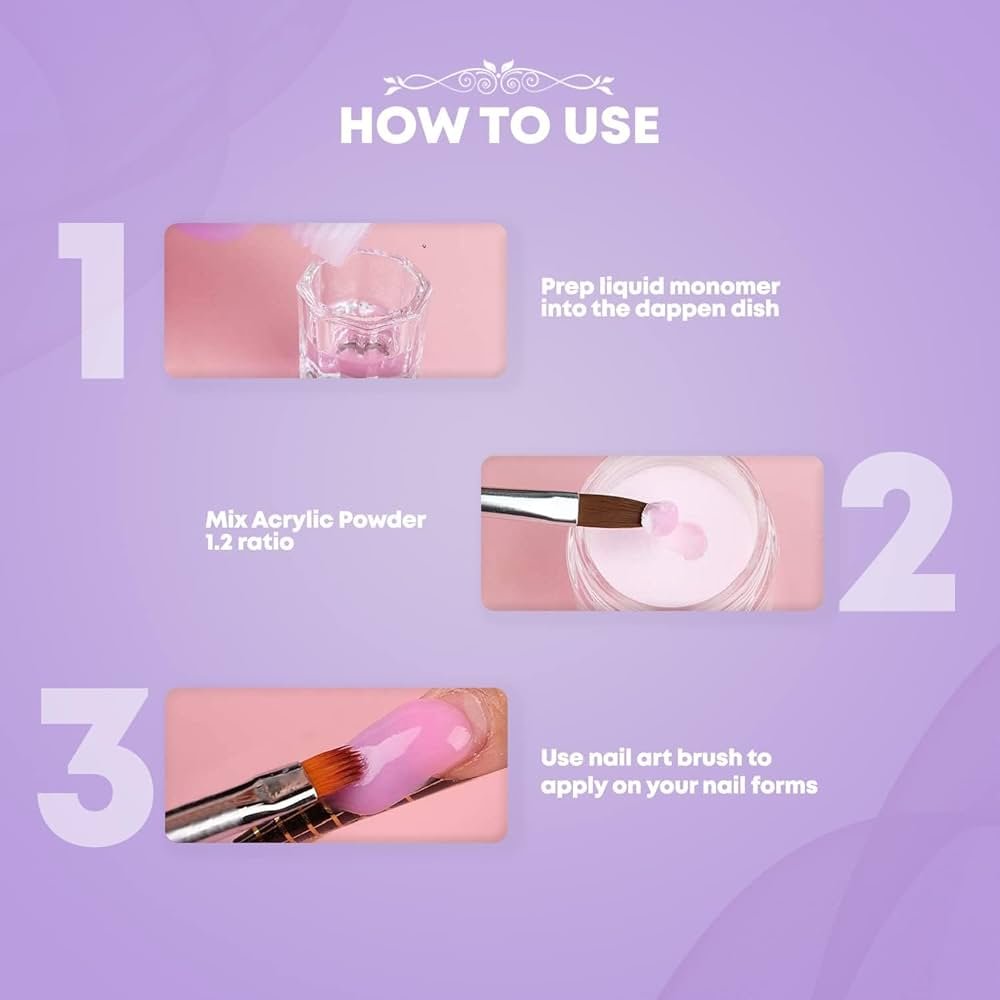 HOW TO USE

1

Prep liquid monomer into the dappen dish

Mix Acrylic Powder 1.2 ratio

2

3

Use nail art brush to apply on your nail forms