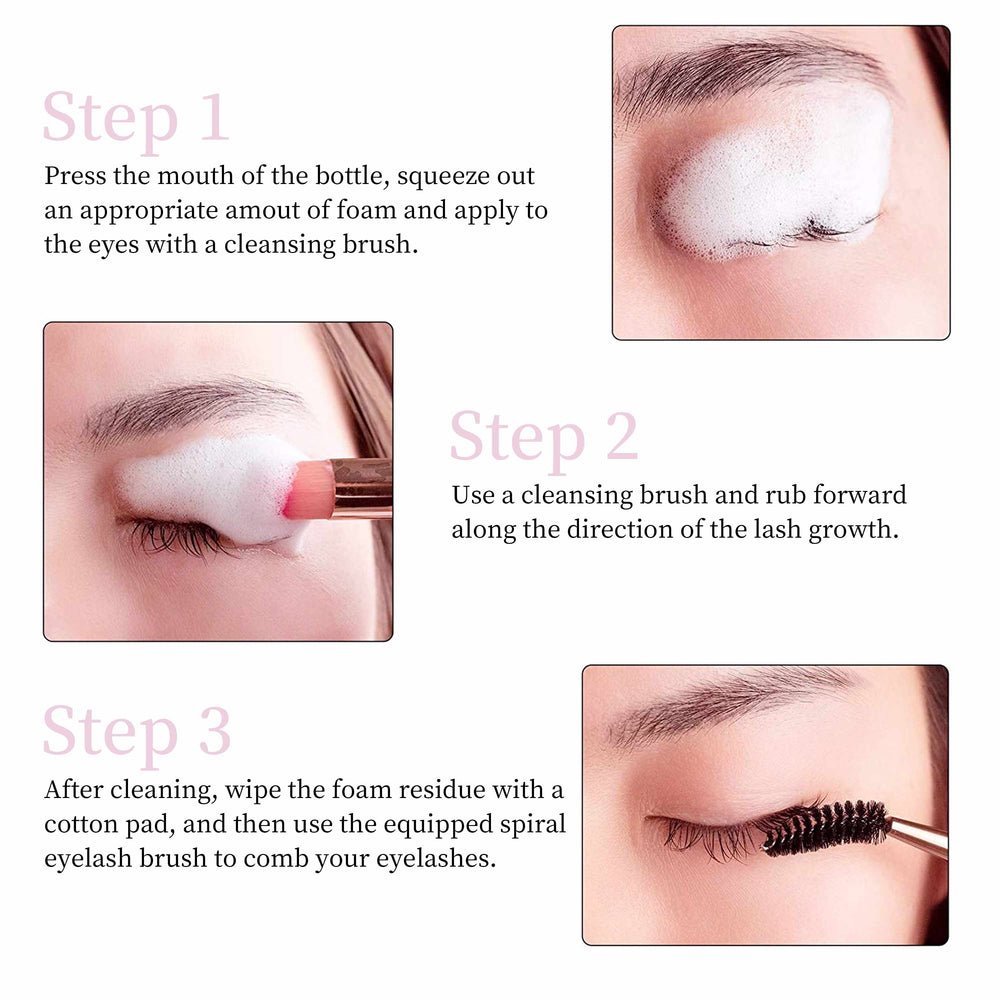 Step 1
Press the mouth of the bottle, squeeze out an appropriate amout of foam and apply to the eyes with a cleansing brush.

Step 2
Use a cleansing brush and rub forward along the direction of the lash growth.

Step 3
After cleaning, wipe the foam residue with a cotton pad, and then use the equipped spiral eyelash brush to comb your eyelashes.