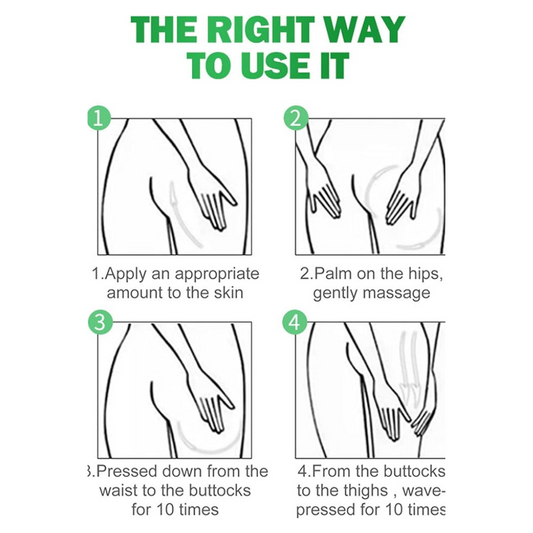 THE RIGHT WAY TO USE IT

1

1.Apply an appropriate amount to the skin

2

2.Palm on the hips, gently massage

3

3.Pressed down from the waist to the buttocks for 10 times

4

4.From the buttocks to the thighs , wave-pressed for 10 times