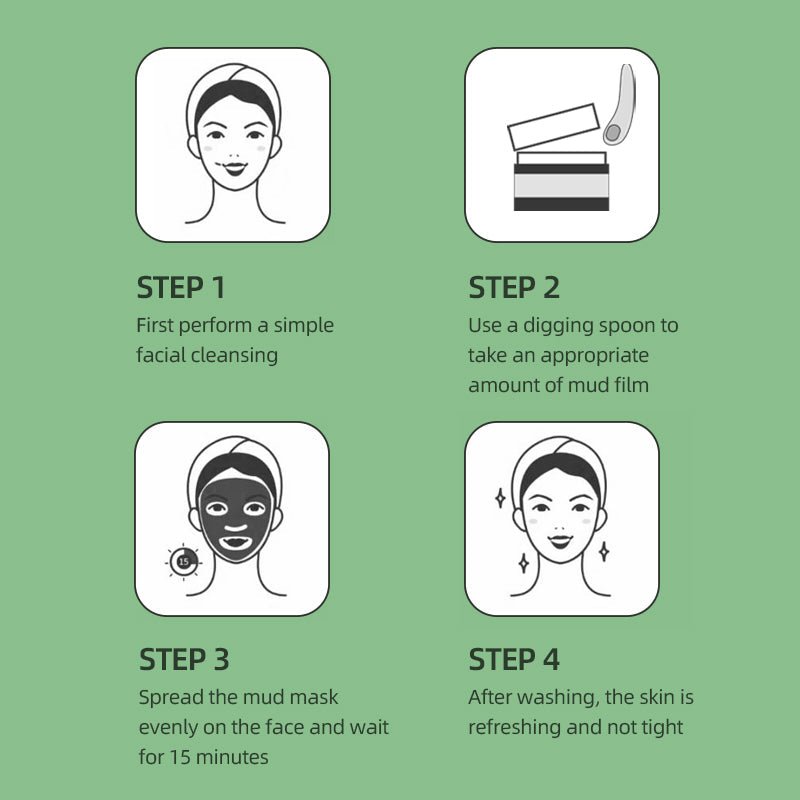 STEP 1
First perform a simple facial cleansing

STEP 2
Use a digging spoon to take an appropriate amount of mud film

15

STEP 3
Spread the mud mask evenly on the face and wait for 15 minutes

STEP 4
After washing, the skin is refreshing and not tight