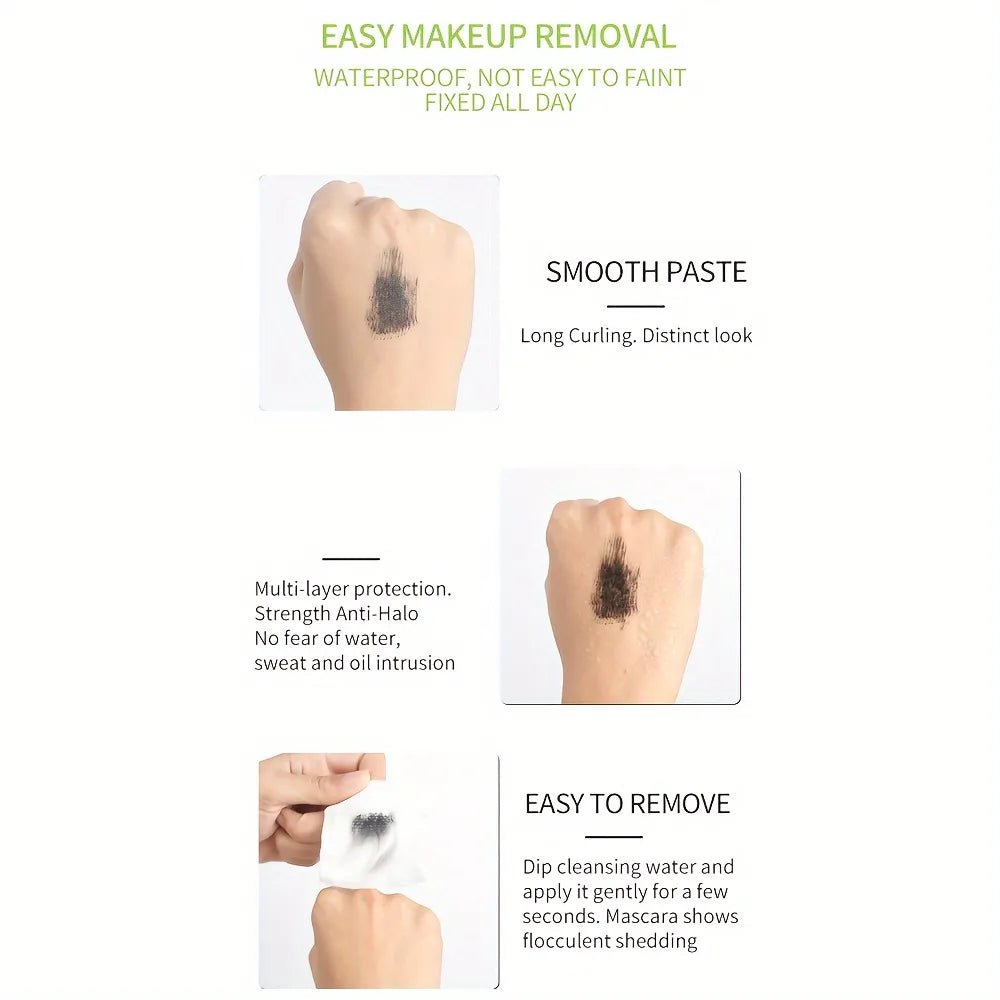 EASY MAKEUP REMOVAL

WATERPROOF, NOT EASY TO FAINT
FIXED ALL DAY

SMOOTH PASTE

Long Curling. Distinct look

Multi-layer protection.
Strength Anti-Halo
No fear of water,
sweat and oil intrusion

EASY TO REMOVE

Dip cleansing water and apply it gently for a few seconds. Mascara shows flocculent shedding