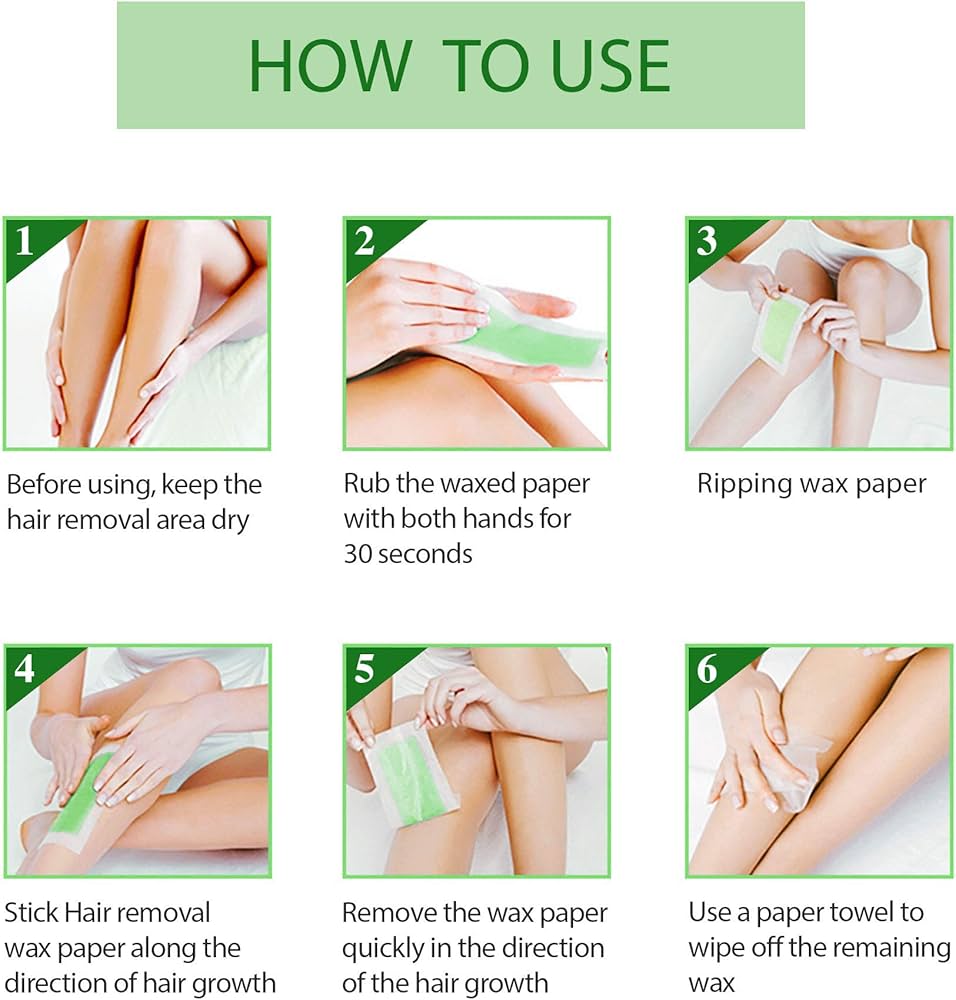 HOW TO USE

1

Before using, keep the hair removal area dry

2

Rub the waxed paper with both hands for 30 seconds

3

Ripping wax paper

4

Stick Hair removal wax paper along the direction of hair growth

5

Remove the wax paper quickly in the direction of the hair growth

6

Use a paper towel to wipe off the remaining wax